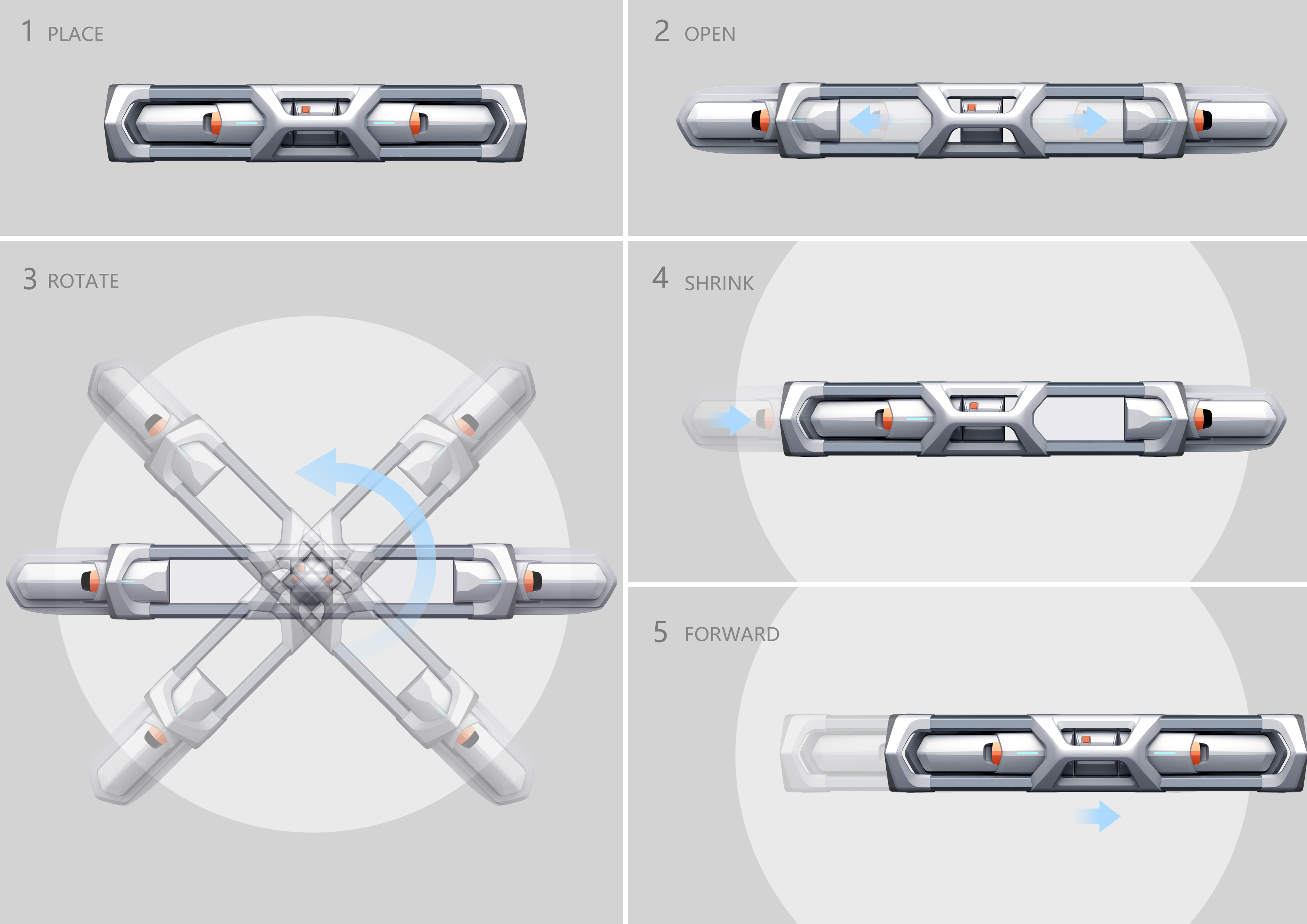 1 PLACE

2 OPEN

3 ROTATE

4 SHRINK

5 FORWARD